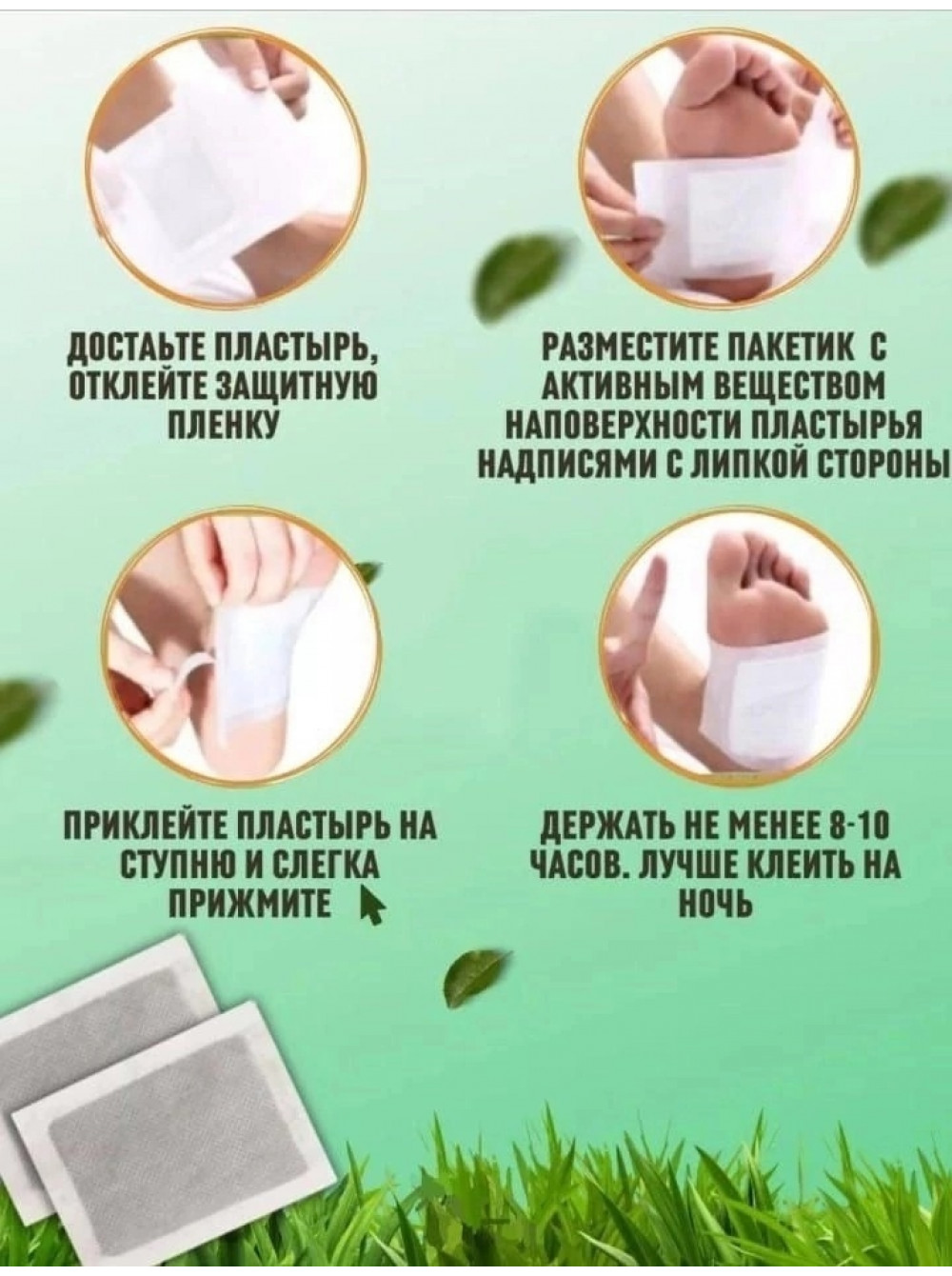 ДОСТАЬТЕ ПЛАСТЫРЬ, ОТКЛЕЙТЕ ЗАЩИТНУЮ ПЛЕНКУ

РАЗМЕСТИТЕ ПАКЕТИК С АКТИВНЫМ ВЕЩЕСТВОМ НАПОВЕРХНОСТИ ПЛАСТЫРЬЯ НАДПИСЯМИ С ЛИПКОЙ СТОРОНЫ

ПРИКЛЕЙТЕ ПЛАСТЫРЬ НА СТУПНЮ И СЛЕГКА ПРИЖМИТЕ

ДЕРЖАТЬ НЕ МЕНЕЕ 8-10 ЧАСОВ. ЛУЧШЕ КЛЕИТЬ НА НОЧЬ