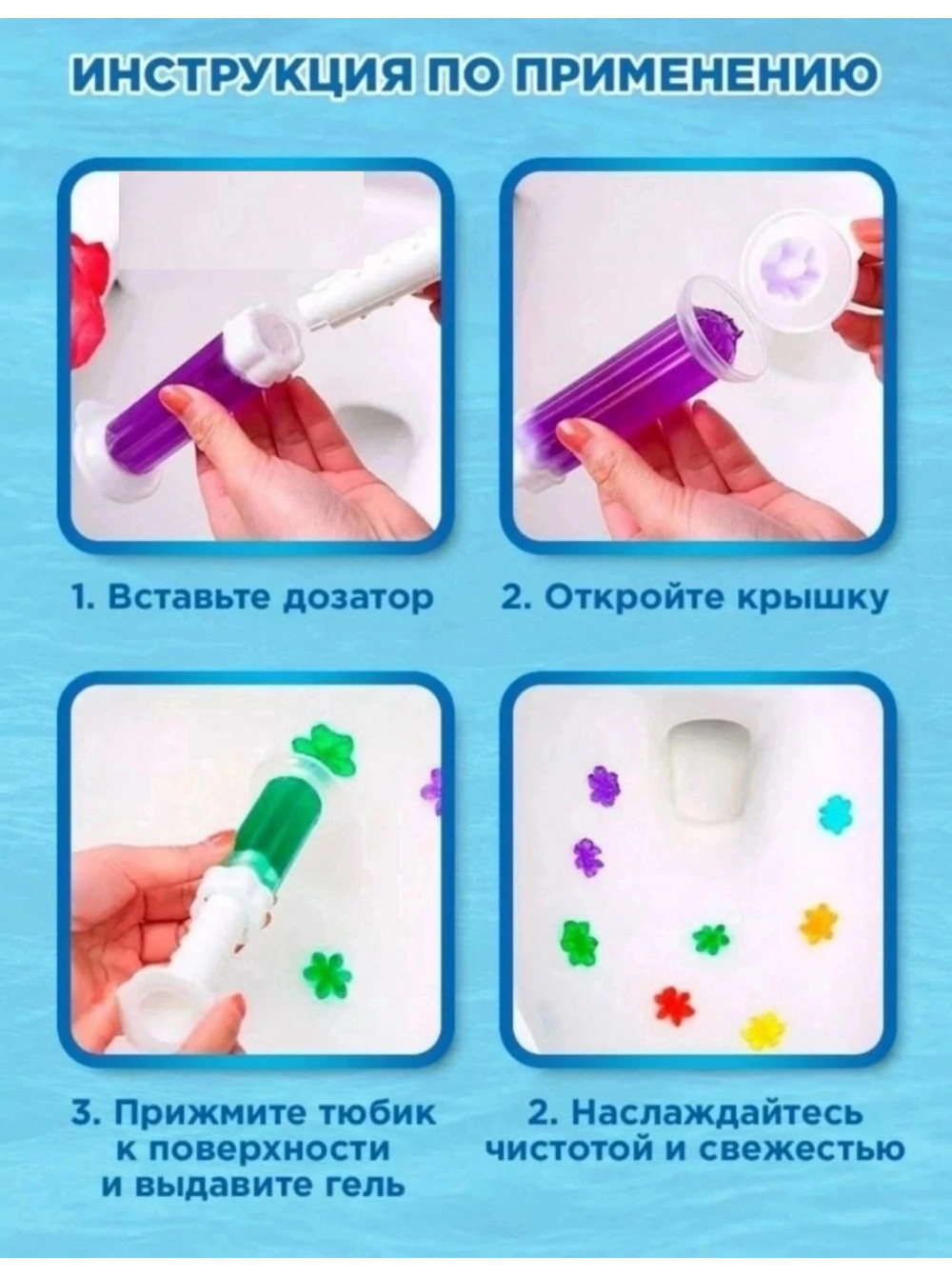 ИНСТРУКЦИЯ ПО ПРИМЕНЕНИЮ

1. Вставьте дозатор

2. Откройте крышку

3. Прижмите тюбик к поверхности и выдавите гель

2. Наслаждайтесь чистотой и свежестью