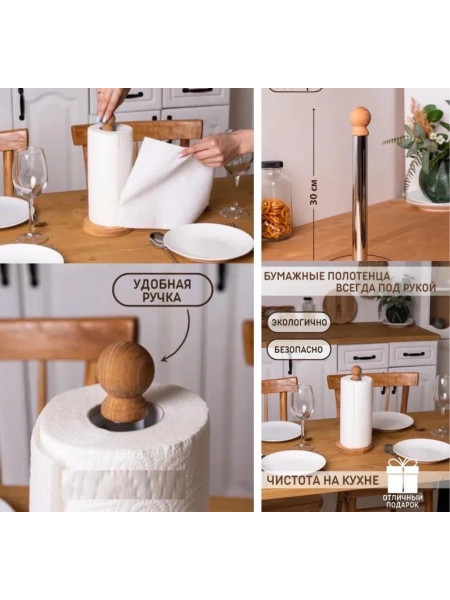 30 см

УДОБНАЯ РУЧКА

БУМАЖНЫЕ ПОЛОТЕНЦА ВСЕГДА ПОД РУКОЙ

ЭКОЛОГИЧНО

БЕЗОПАСНО

ЧИСТОТА НА КУХНЕ

ОТЛИЧНЫЙ ПОДАРОК