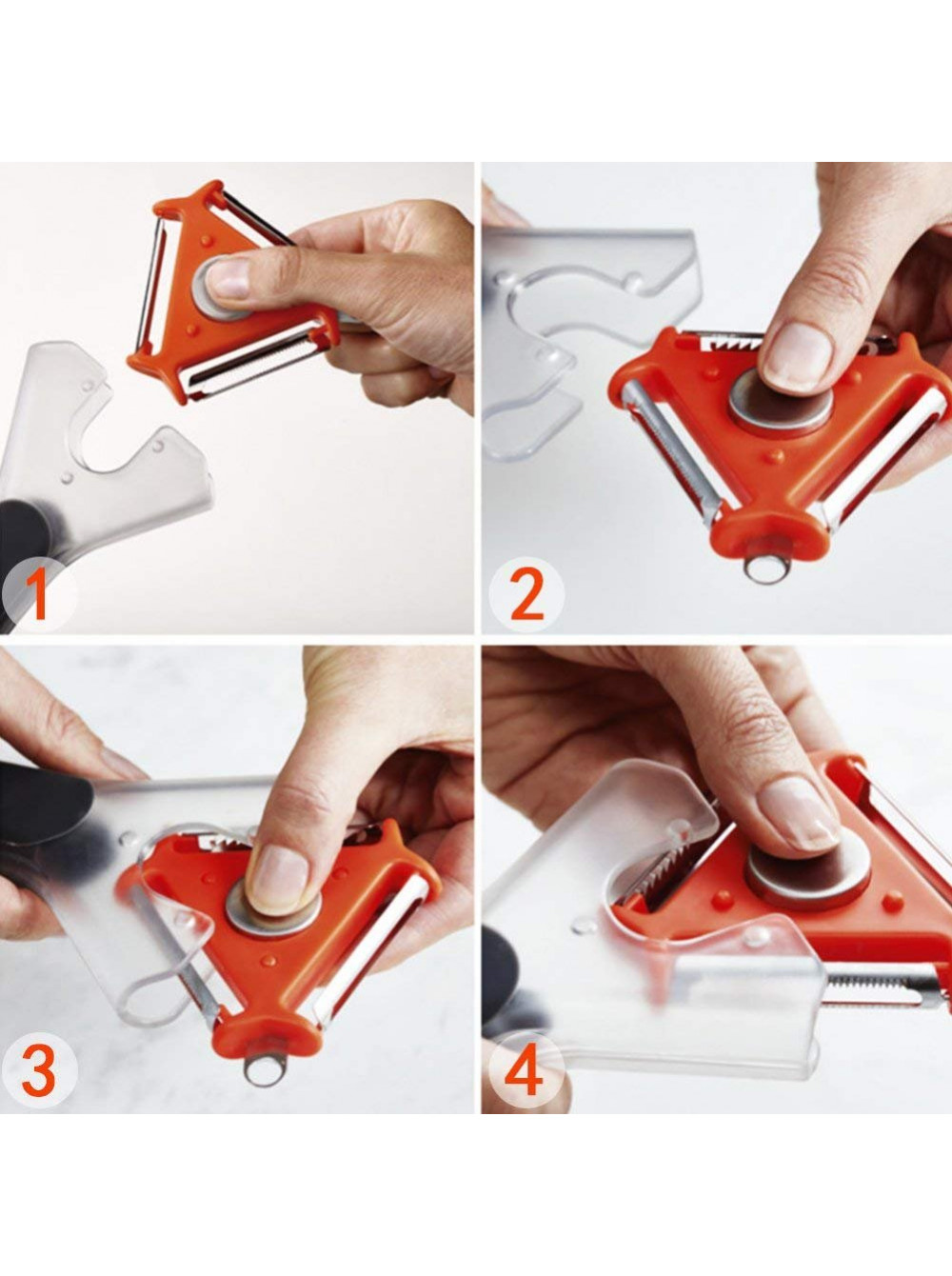 1

2

3

4