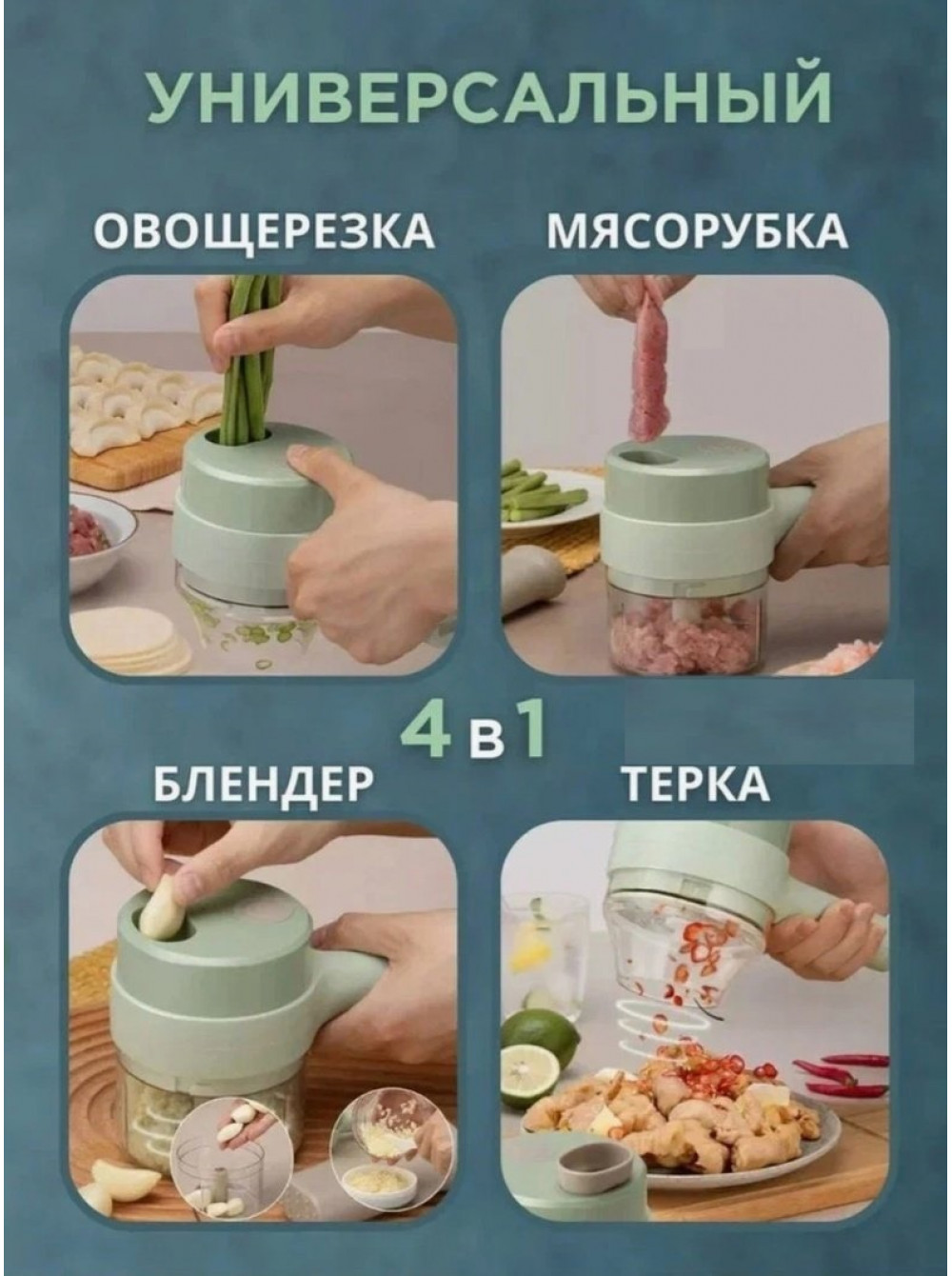 УНИВЕРСАЛЬНЫЙ

ОВОЩЕРЕЗКА

МЯСОРУБКА

4 в 1

БЛЕНДЕР

ТЕРКА